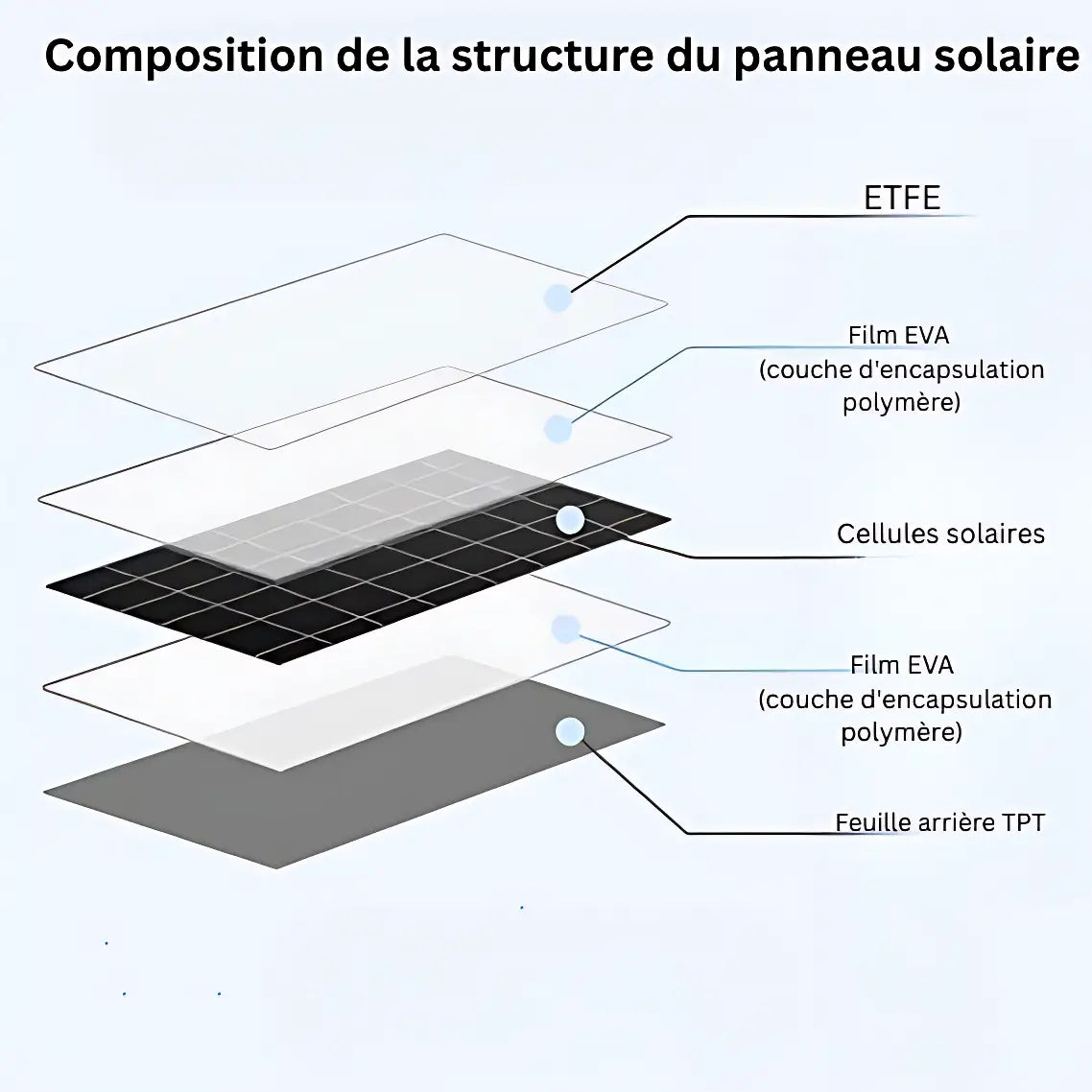 Composition de la structure du panneau solaire

ETFE

Film EVA
(couche d'encapsulation polymère)

Cellules solaires

Film EVA
(couche d'encapsulation polymère)

Feuille arrière TPT