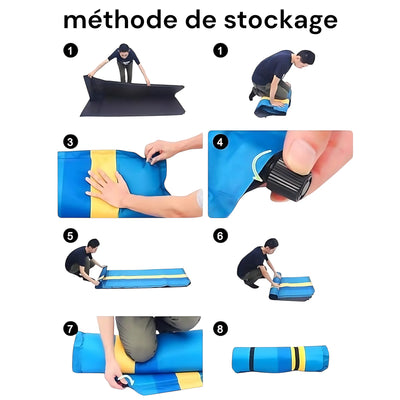 méthode de stockage

1

1

3

4

5

6

7

8