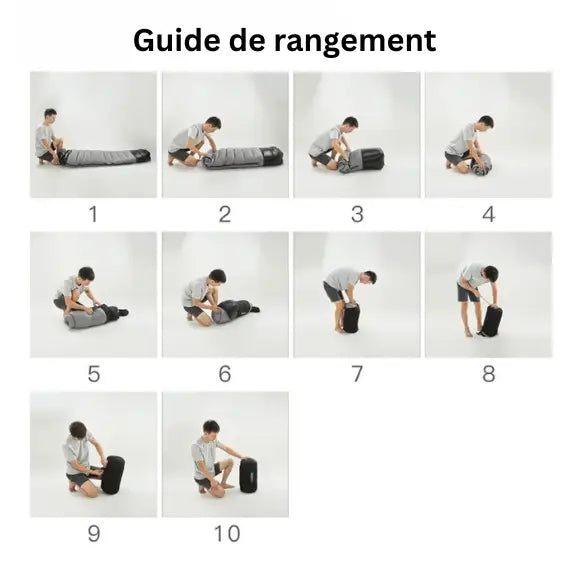 Guide de rangement

1

2

3

4

5

6

7

8

9

10