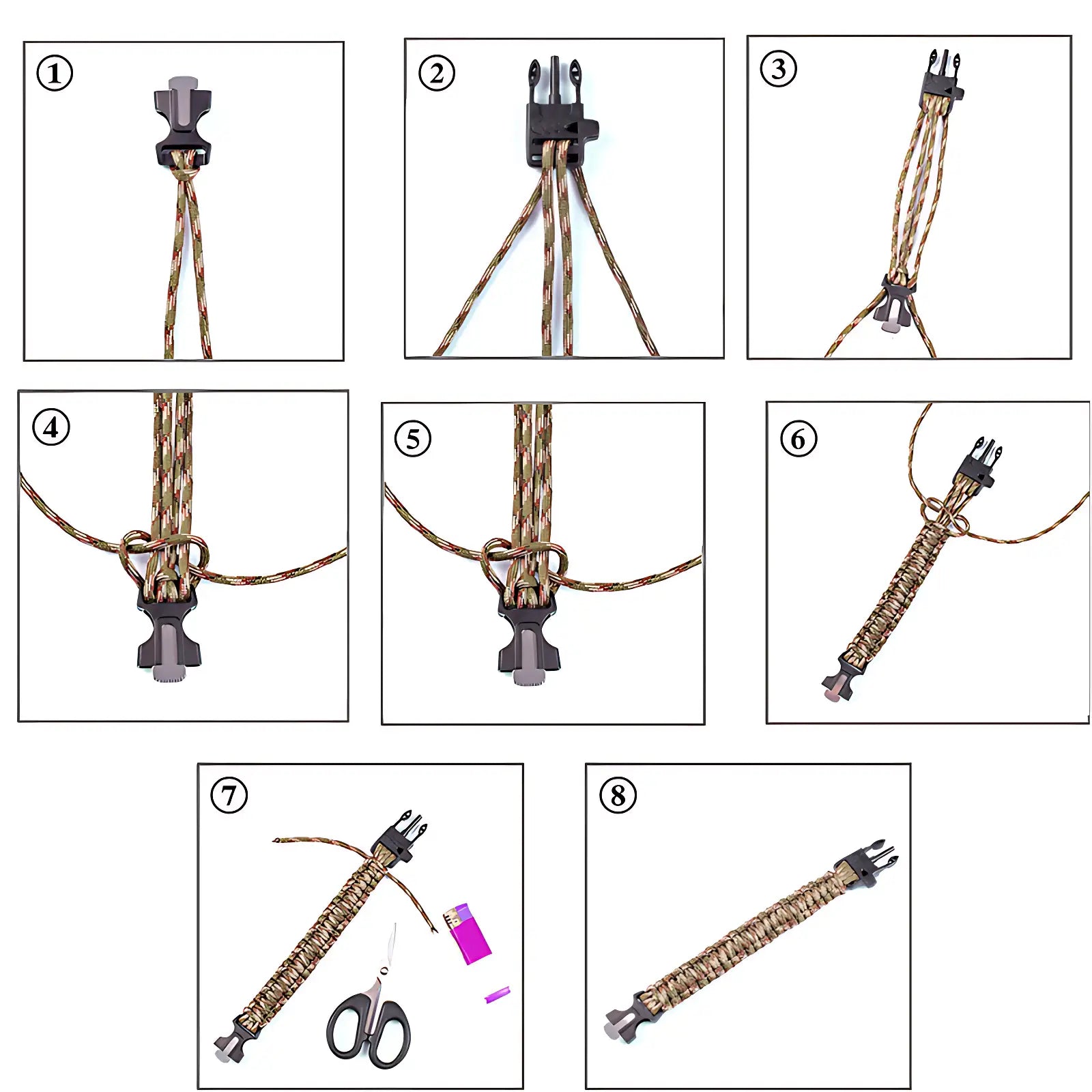 ①

②

③

④

⑤

⑥

⑦

⑧