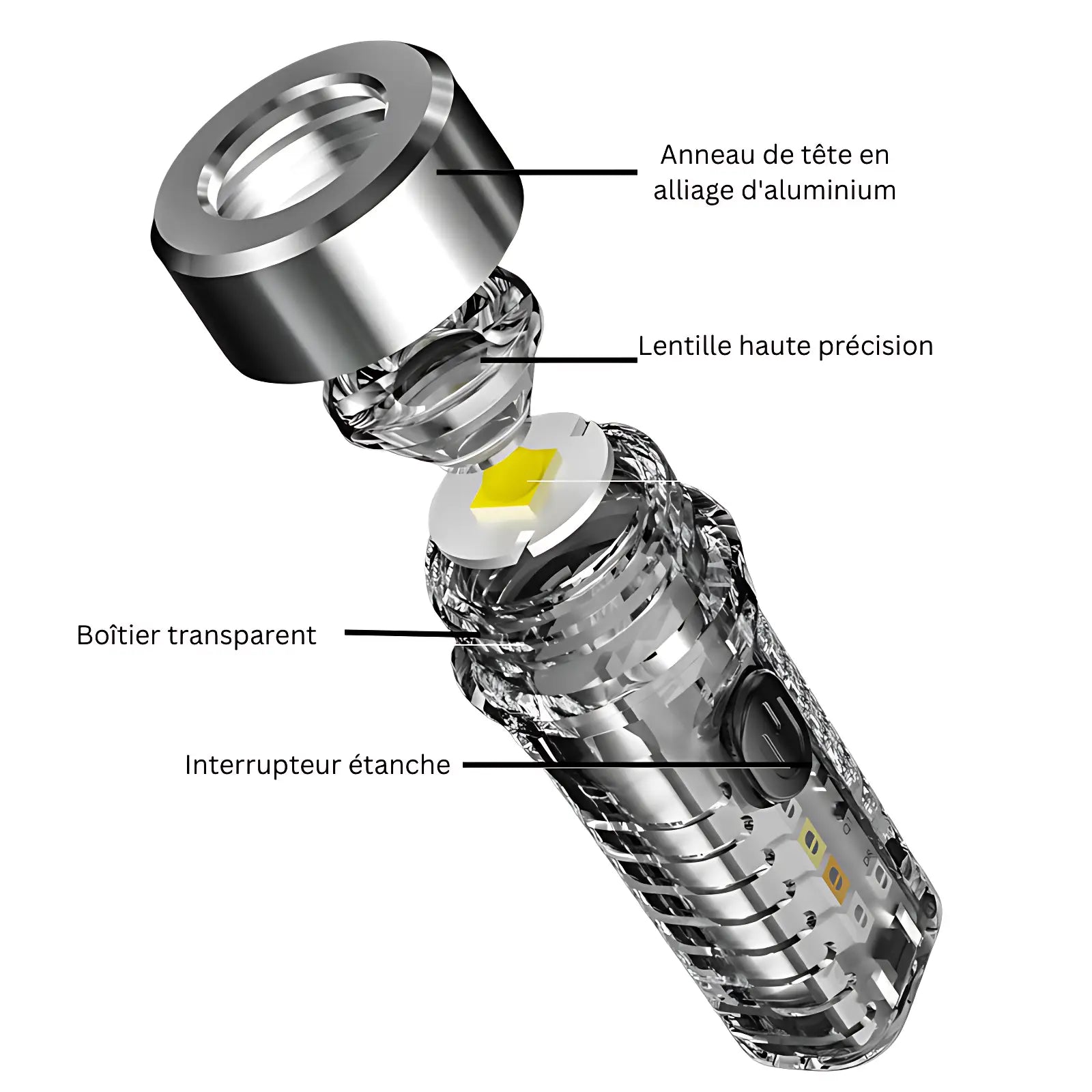 Anneau de tête en alliage d'aluminium

Lentille haute précision

Boîtier transparent

Interrupteur étanche